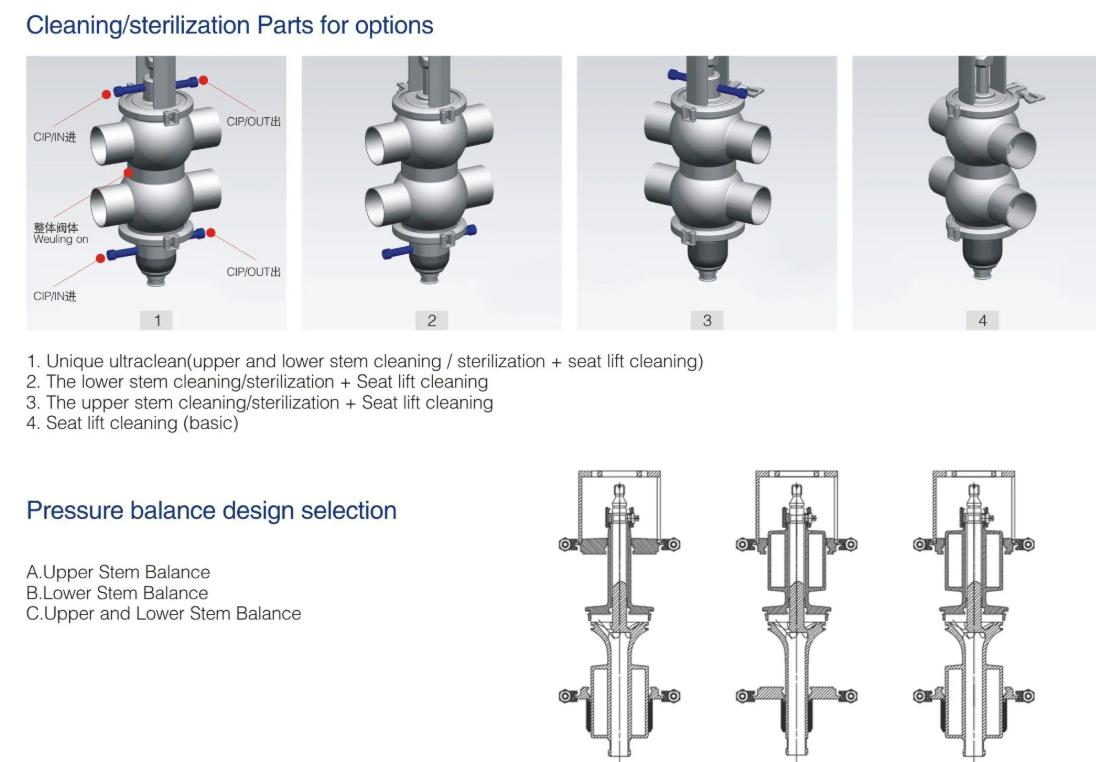 Cleaning/sterilization Parts for options

CIP/IN进
CIP/OUT出
整体阀体
Weuling on
CIP/OUT出
CIP/IN进

1

2

3

4

1. Unique ultraclean(upper and lower stem cleaning / sterilization + seat lift cleaning)
2. The lower stem cleaning/sterilization + Seat lift cleaning
3. The upper stem cleaning/sterilization + Seat lift cleaning
4. Seat lift cleaning (basic)

Pressure balance design selection

A.Upper Stem Balance
B.Lower Stem Balance
C.Upper and Lower Stem Balance