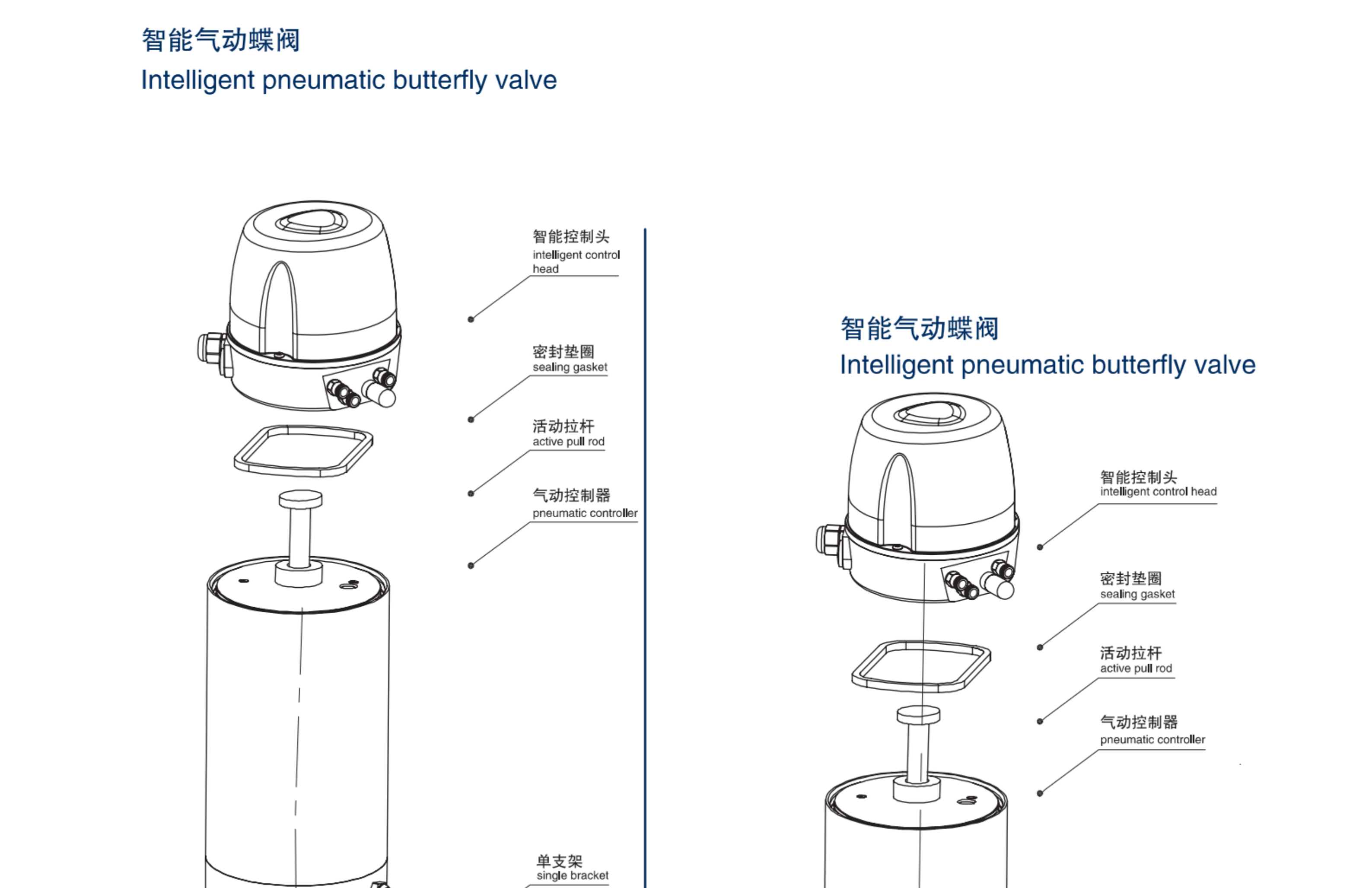 智能气动蝶阀
Intelligent pneumatic butterfly valve

智能控制头
intelligent control head

密封垫圈
sealing gasket

活动拉杆
active pull rod

气动控制器
pneumatic controller

单支架
single bracket

智能气动蝶阀
Intelligent pneumatic butterfly valve

智能控制头
intelligent control head

密封垫圈
sealing gasket

活动拉杆
active pull rod

气动控制器
pneumatic controller